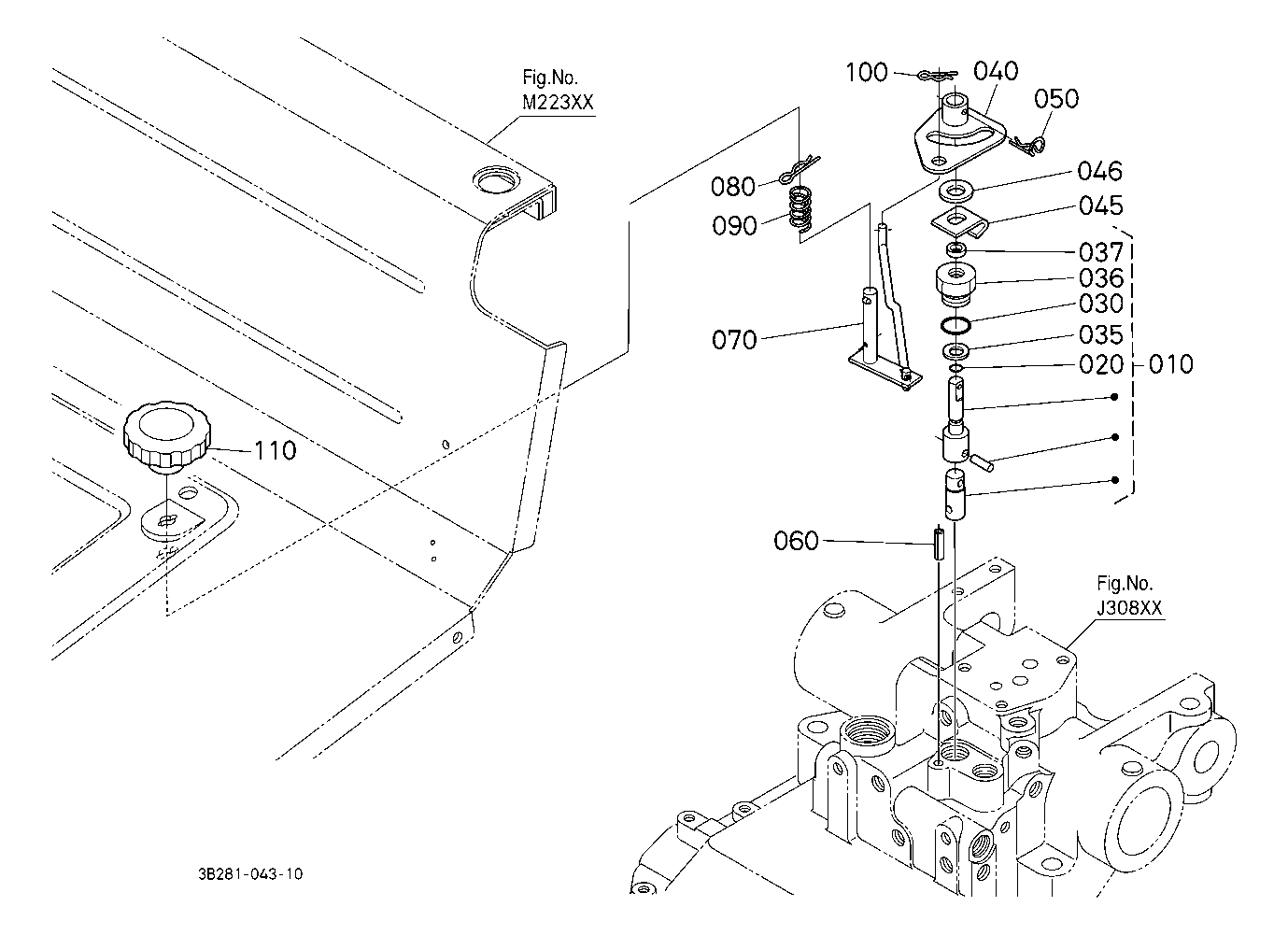 Fig.No.
M223XX

100
040
050
080
090
046
045
037
036
030
035
020
010
070
110
060
Fig.No.
J308XX

3B281-043-10